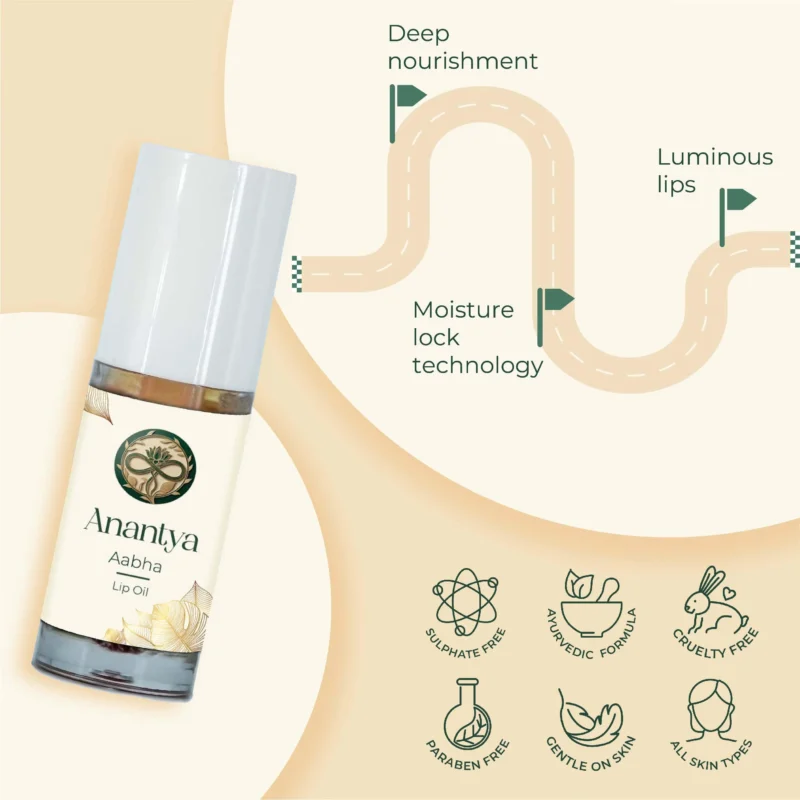 Deep nourishment

Luminous lips

Moisture lock technology

Anantya
Aabha
Lip Oil

SULPHATE FREE

AYURVEDIC FORMULA

CRUELTY FREE

PARABEN FREE

GENTLE ON SKIN

ALL SKIN TYPES