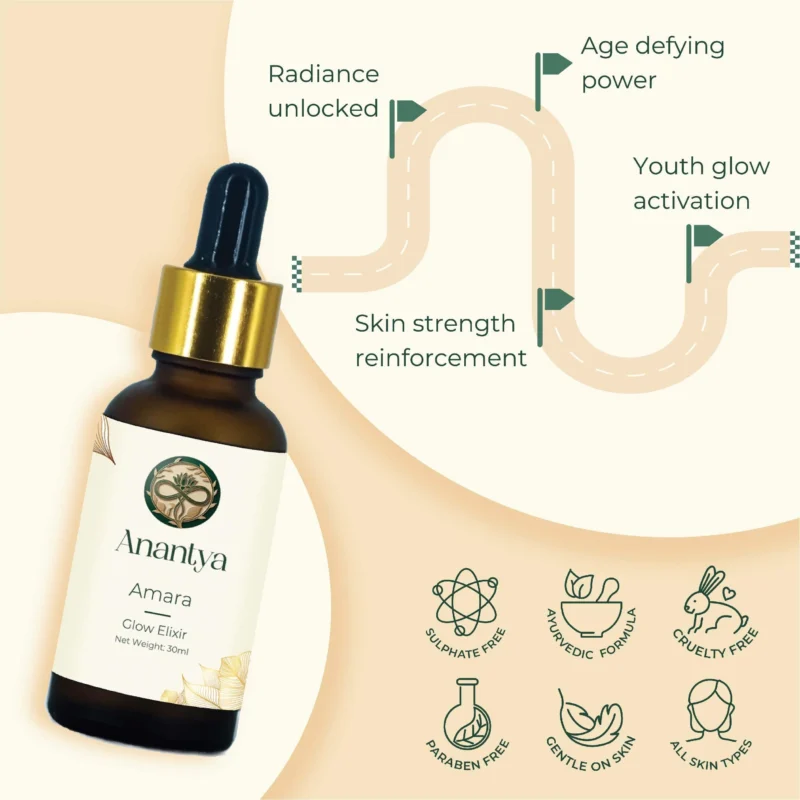 Radiance unlocked

Age defying power

Youth glow activation

Skin strength reinforcement

Anantya

Amara

Glow Elixir

Net Weight: 30ml

SULPHATE FREE

AYURVEDIC FORMULA

CRUELTY FREE

PARABEN FREE

GENTLE ON SKIN

ALL SKIN TYPES