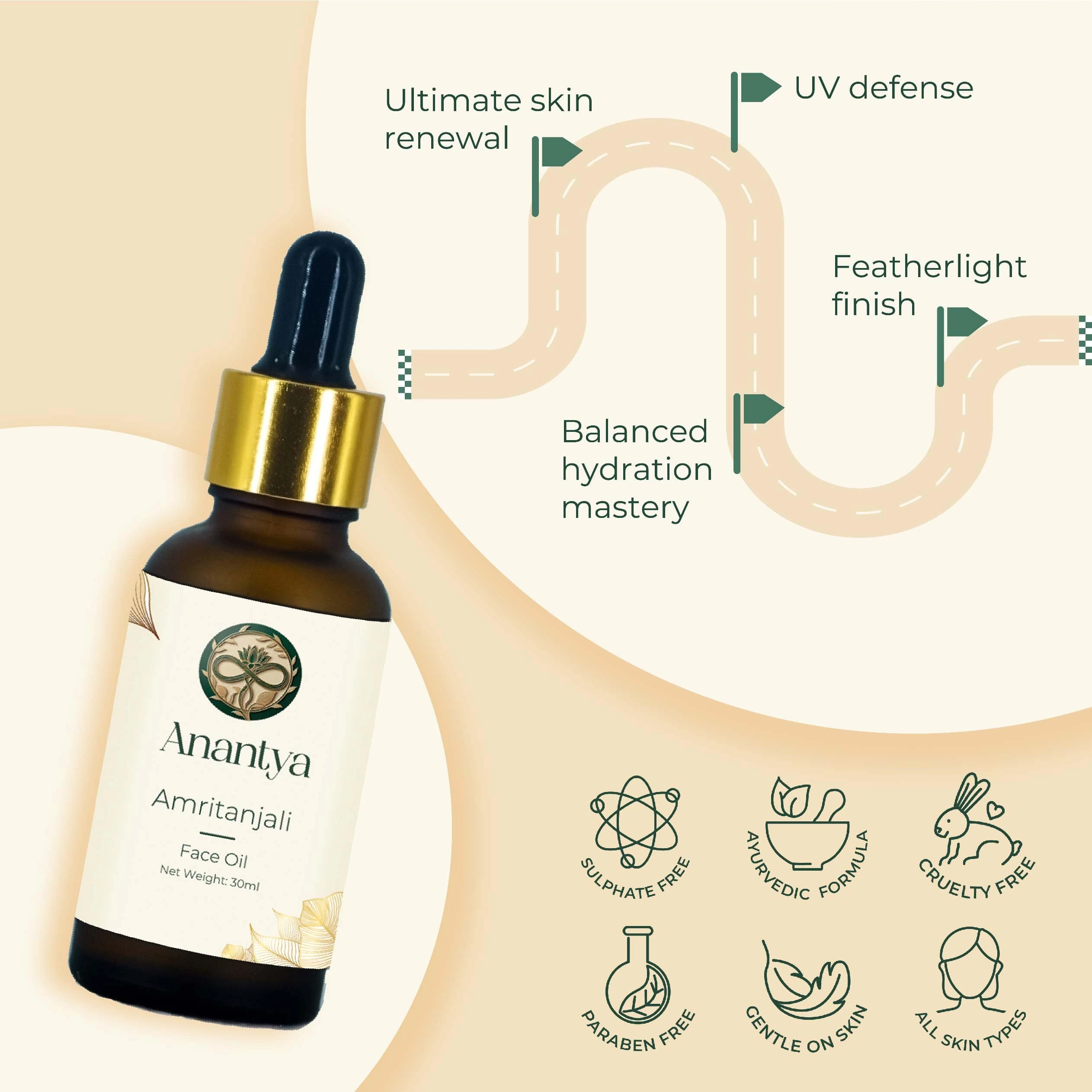 Ultimate skin renewal

UV defense

Featherlight finish

Balanced hydration mastery

Anantya

Amritanjali

Face Oil

Net Weight: 30ml

SULPHATE FREE

AYURVEDIC FORMULA

CRUELTY FREE

PARABEN FREE

GENTLE ON SKIN

ALL SKIN TYPES