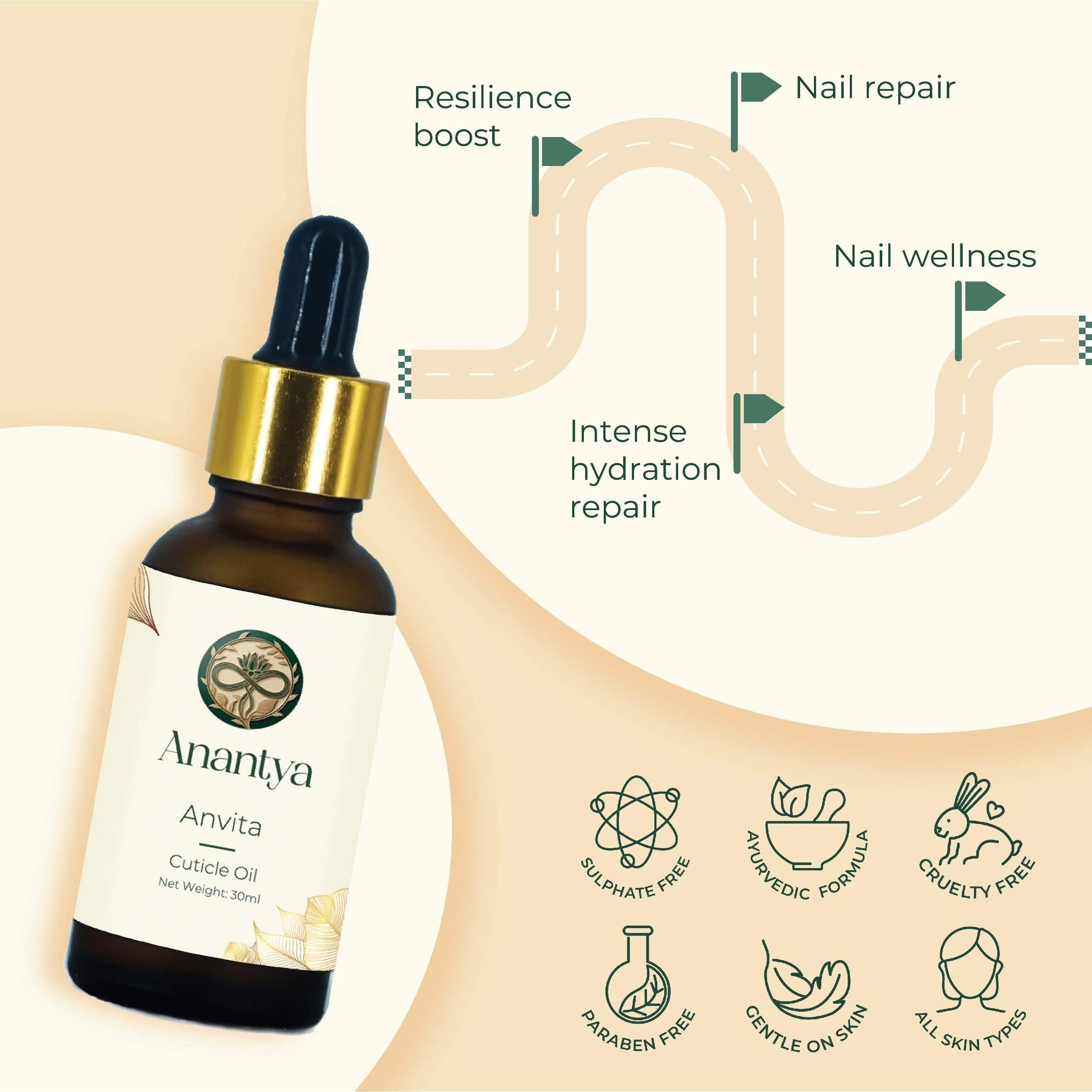 Resilience boost

Nail repair

Nail wellness

Intense hydration repair

Anantya

Anvita

Cuticle Oil

Net Weight: 30ml

SULPHATE FREE

AYURVEDIC FORMULA

CRUELTY FREE

PARABEN FREE

GENTLE ON SKIN

ALL SKIN TYPES